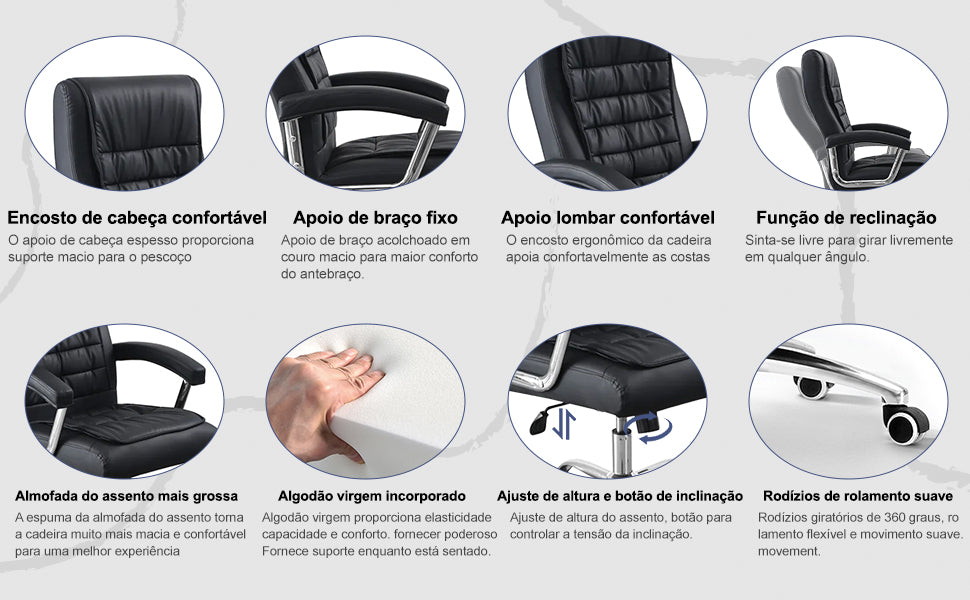 Encosto de cabeça confortável
O apoio de cabeça espesso proporciona suporte macio para o pescoço

Apoio de braço fixo
Apoio de braço acolchoado em couro macio para maior conforto do antebraço.

Apoio lombar confortável
O encosto ergonômico da cadeira apoia confortavelmente as costas

Função de reclinação
Sinta-se livre para girar livremente em qualquer ângulo.

Almofada do assento mais grossa
A espuma da almofada do assento torna a cadeira muito mais macia e confortável para uma melhor experiência

Algodão virgem incorporado
Algodão virgem proporciona elasticidade capacidade e conforto. fornecer poderoso Fornece suporte enquanto está sentado.

Ajuste de altura e botão de inclinação
Ajuste de altura do assento, botão para controlar a tensão da inclinação.

Rodízios de rolamento suave
Rodízios giratórios de 360 graus, ro lamento flexível e movimento suave. movement.